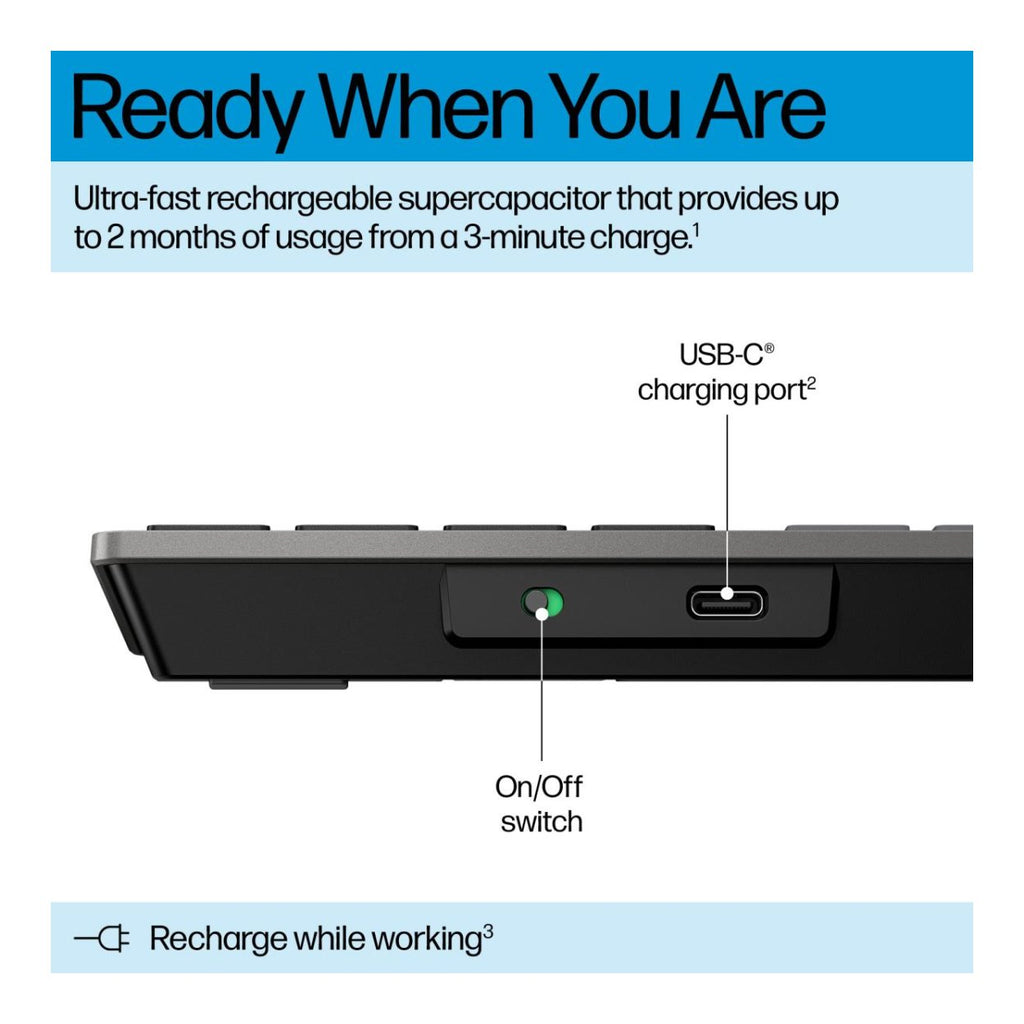 Ready When You Are

Ultra-fast rechargeable supercapacitor that provides up to 2 months of usage from a 3-minute charge.$^1$

USB-C® charging port$^2$

On/Off switch

Recharge while working$^3$